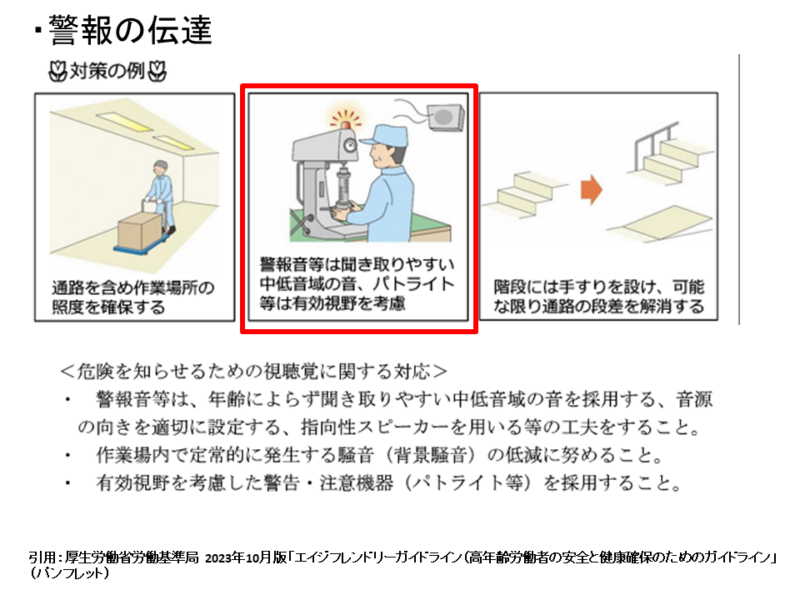 ・警報の伝達

対策の例

通路を含め作業場所の照度を確保する

警報音等は聞き取りやすい中低音域の音、パトライト等は有効視野を考慮

階段には手すりを設け、可能な限り通路の段差を解消する

＜危険を知らせるための視聴覚に関する対応＞
・　警報音等は、年齢によらず聞き取りやすい中低音域の音を採用する、音源の向きを適切に設定する、指向性スピーカーを用いる等の工夫をすること。
・　作業場内で定常的に発生する騒音（背景騒音）の低減に努めること。
・　有効視野を考慮した警告・注意機器（パトライト等）を採用すること。

引用：厚生労働省労働基準局 2023年10月版「エイジフレンドリーガイドライン（高年齢労働者の安全と健康確保のためのガイドライン」（パンフレット）